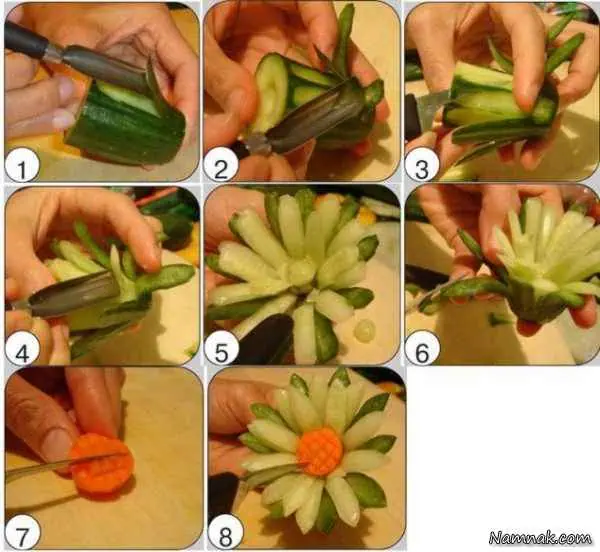 1
2
3
4
5
6
7
8
Namnak.com